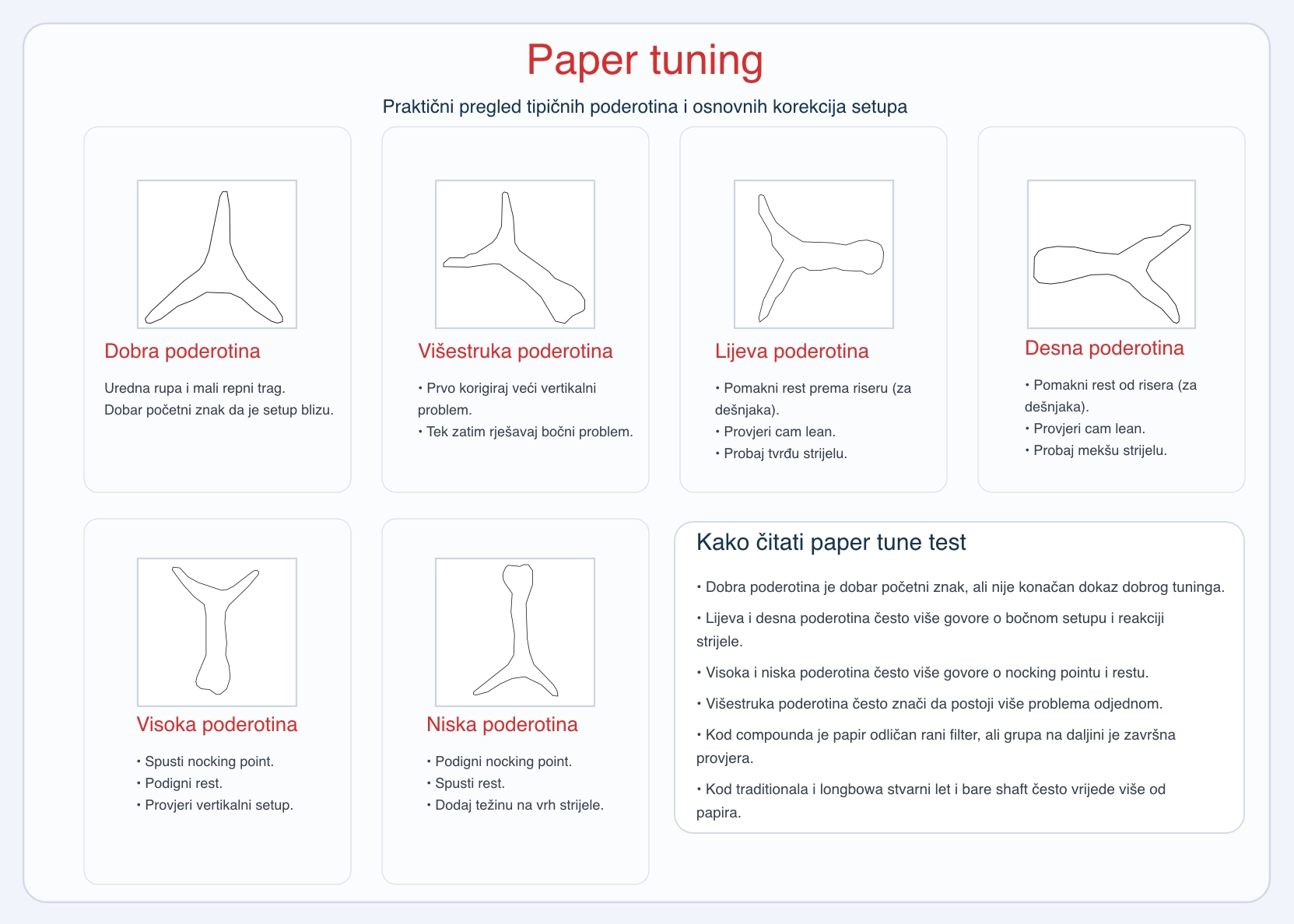 Paper tuning

Praktični pregled tipičnih poderotina i osnovnih korekcija setupa

Dobra poderotina

Uredna rupa i mali repni trag.
Dobar početni znak da je setup blizu.

Višestruka poderotina

• Prvo korigiraj veći vertikalni problem.
• Tek zatim rješavaj bočni problem.

Lijeva poderotina

• Pomakni rest prema riseru (za dešnjaka).
• Provjeri cam lean.
• Probaj tvrđu strijelu.

Desna poderotina

• Pomakni rest od risera (za dešnjaka).
• Provjeri cam lean.
• Probaj mekšu strijelu.

Visoka poderotina

• Spusti nocking point.
• Podigni rest.
• Provjeri vertikalni setup.

Niska poderotina

• Podigni nocking point.
• Spusti rest.
• Dodaj težinu na vrh strijele.

Kako čitati paper tune test

• Dobra poderotina je dobar početni znak, ali nije konačan dokaz dobrog tuninga.

• Lijeva i desna poderotina često više govore o bočnom setupu i reakciji strijele.

• Visoka i niska poderotina često više govore o nocking pointu i restu.

• Višestruka poderotina često znači da postoji više problema odjednom.

• Kod compounda je papir odličan rani filter, ali grupa na daljini je završna provjera.

• Kod traditionala i longbowa stvarni let i bare shaft često vrijede više od papira.